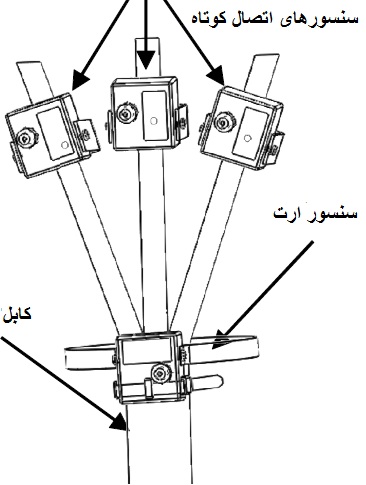 سنسورهای اتصال کوتاه

سنسور ارت

کابل